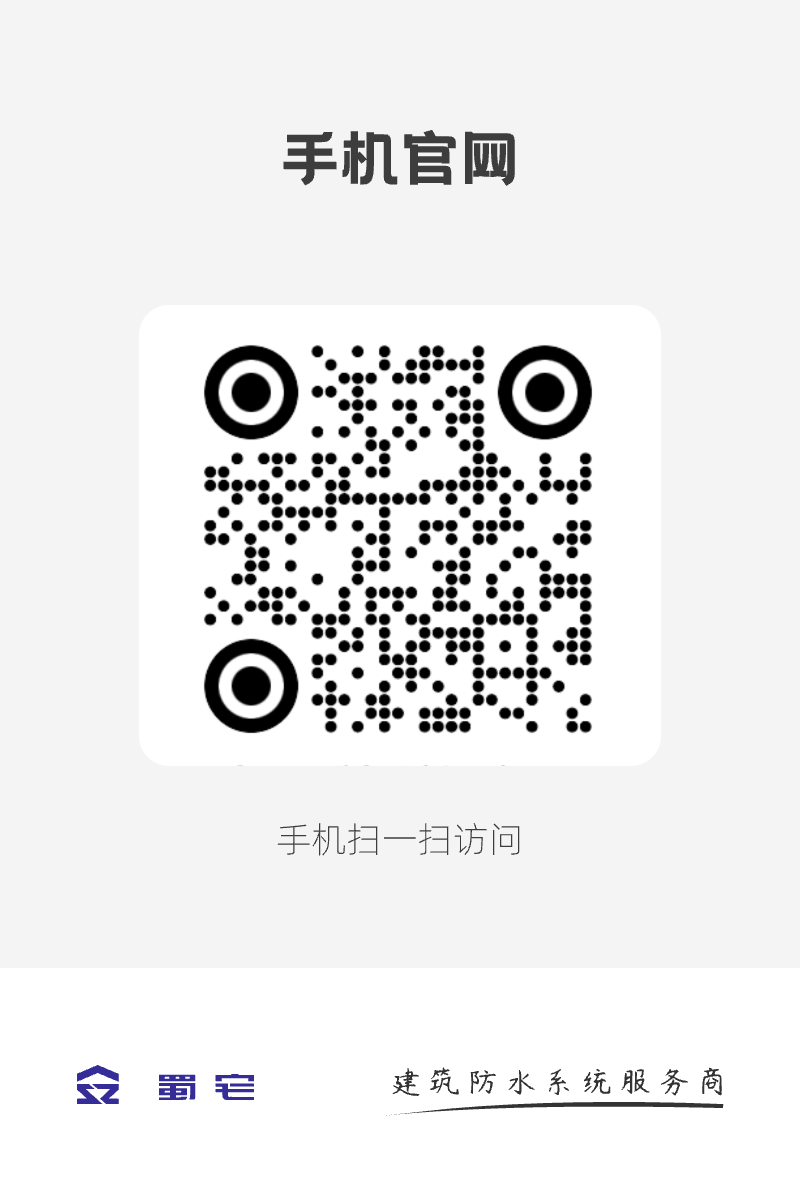 手机官网

手机扫一扫访问

蜀宅

建筑防水系统服务商